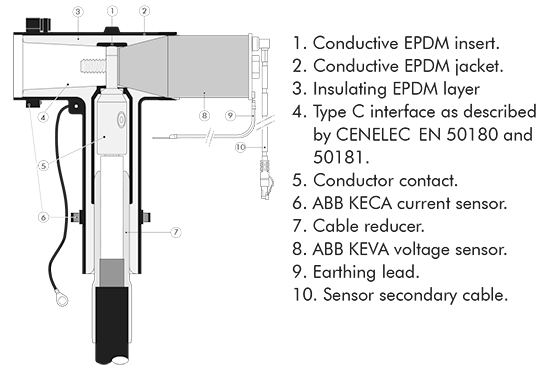 3 1 2

4 8 9

10

5

6 7

1. Conductive EPDM insert.
2. Conductive EPDM jacket.
3. Insulating EPDM layer
4. Type C interface as described by CENELEC EN 50180 and 50181.
5. Conductor contact.
6. ABB KECA current sensor.
7. Cable reducer.
8. ABB KEVA voltage sensor.
9. Earthing lead.
10. Sensor secondary cable.